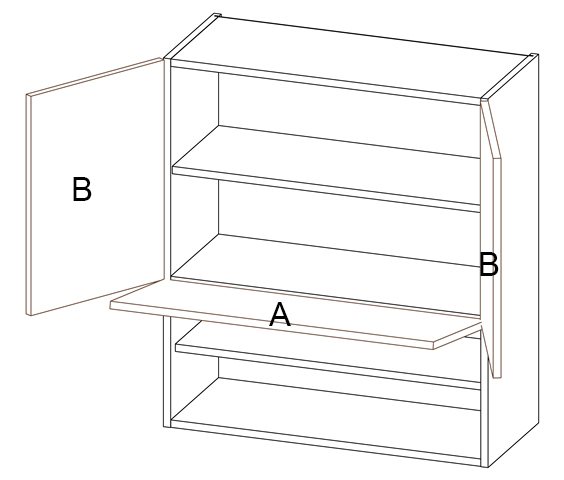 B

B

A