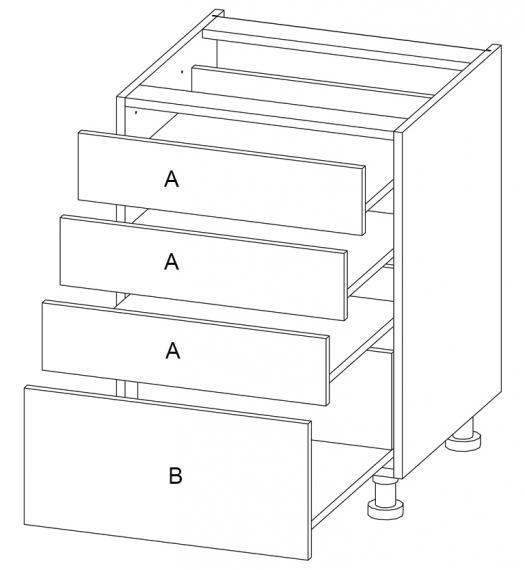 A

A

A

B