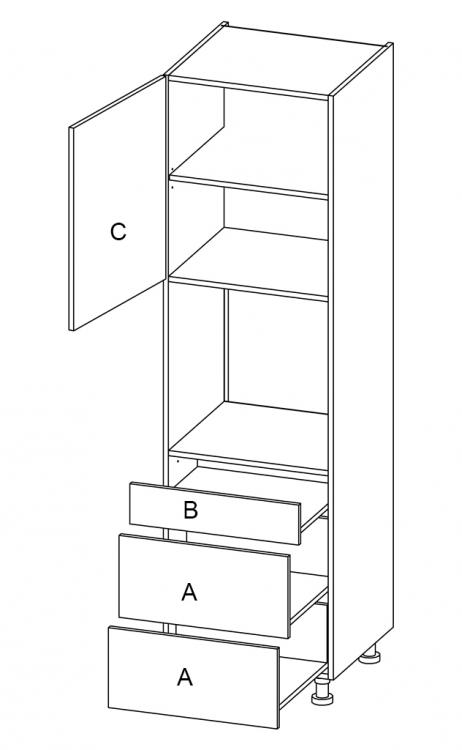 C

B

A

A