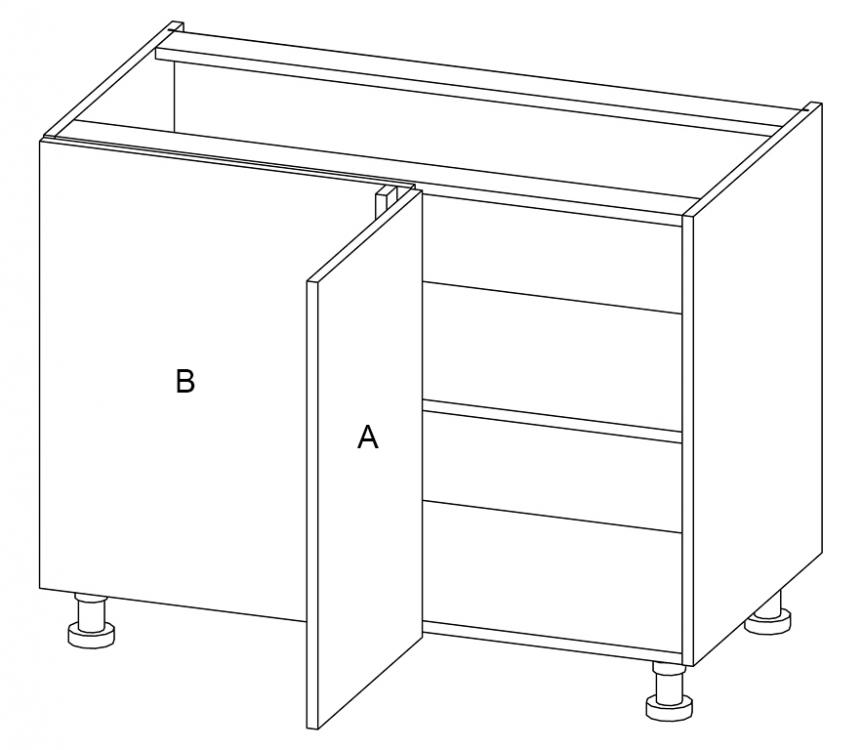 B

A